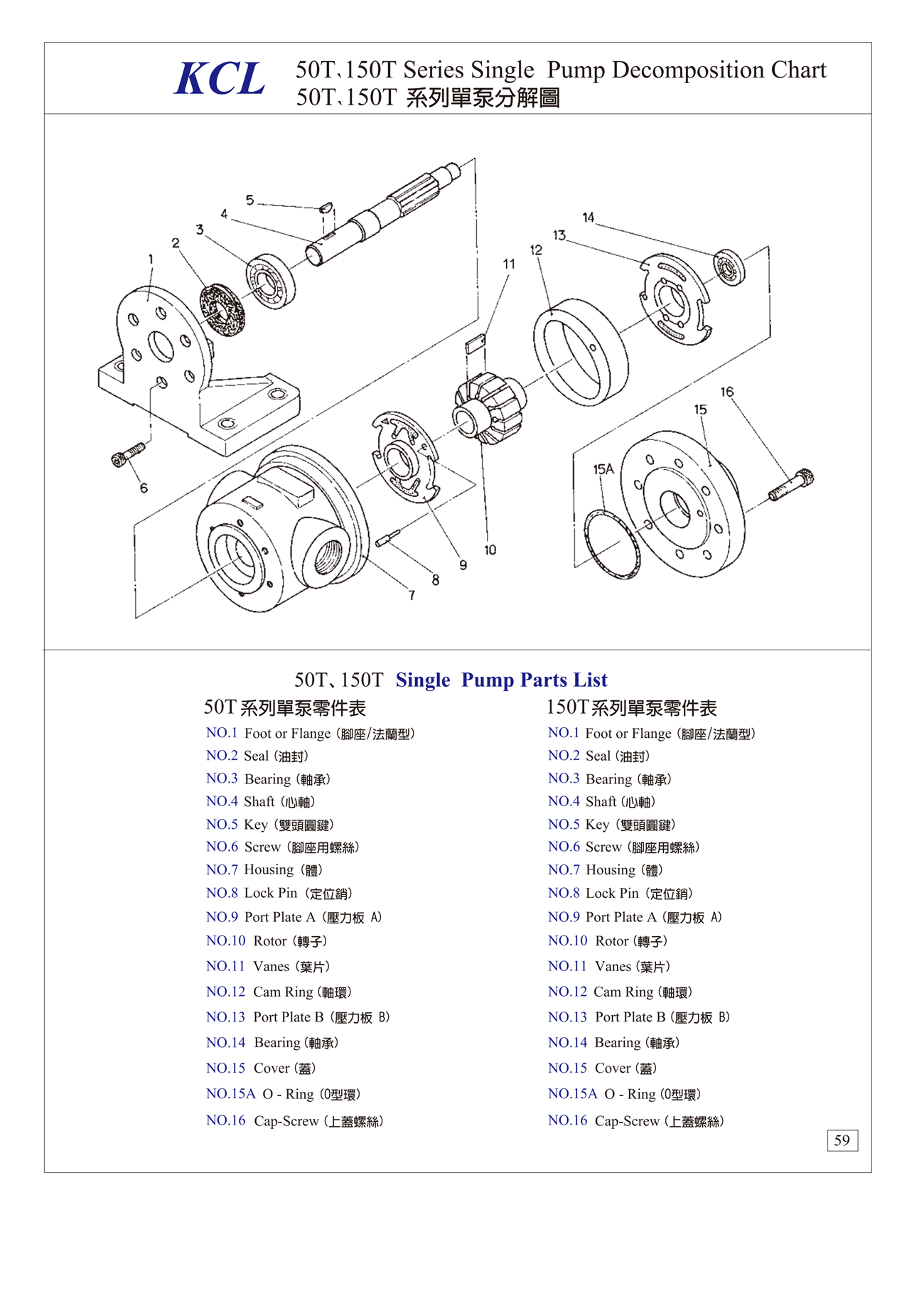 KCL 50T、150T Series Single Pump Decomposition Chart
50T、150T 系列單泵分解圖

5
4
3
2
1
14
13
12
11
16
15
15A
6
10
9
8
7

50T、150T Single Pump Parts List

50T系列單泵零件表

NO.1 Foot or Flange (腳座/法蘭型)
NO.2 Seal (油封)
NO.3 Bearing (軸承)
NO.4 Shaft (心軸)
NO.5 Key (雙頭圓鍵)
NO.6 Screw (腳座用螺絲)
NO.7 Housing (體)
NO.8 Lock Pin (定位銷)
NO.9 Port Plate A (壓力板 A)
NO.10 Rotor (轉子)
NO.11 Vanes (葉片)
NO.12 Cam Ring (軸環)
NO.13 Port Plate B (壓力板 B)
NO.14 Bearing (軸承)
NO.15 Cover (蓋)
NO.15A O - Ring (O型環)
NO.16 Cap-Screw (上蓋螺絲)

150T系列單泵零件表

NO.1 Foot or Flange (腳座/法蘭型)
NO.2 Seal (油封)
NO.3 Bearing (軸承)
NO.4 Shaft (心軸)
NO.5 Key (雙頭圓鍵)
NO.6 Screw (腳座用螺絲)
NO.7 Housing (體)
NO.8 Lock Pin (定位銷)
NO.9 Port Plate A (壓力板 A)
NO.10 Rotor (轉子)
NO.11 Vanes (葉片)
NO.12 Cam Ring (軸環)
NO.13 Port Plate B (壓力板 B)
NO.14 Bearing (軸承)
NO.15 Cover (蓋)
NO.15A O - Ring (O型環)
NO.16 Cap-Screw (上蓋螺絲)

59